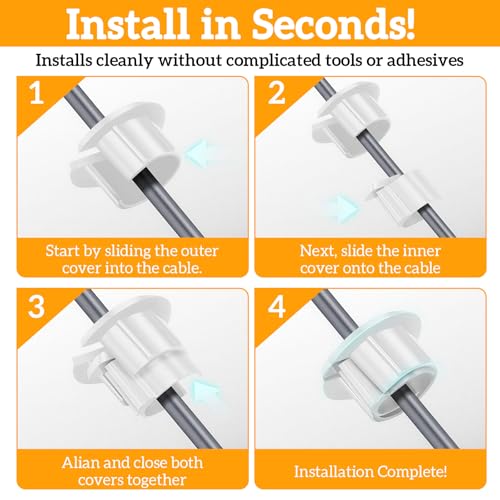 Install in Seconds!

Installs cleanly without complicated tools or adhesives

1

Start by sliding the outer cover into the cable.

2

Next, slide the inner cover onto the cable

3

Alian and close both covers together

4

Installation Complete!