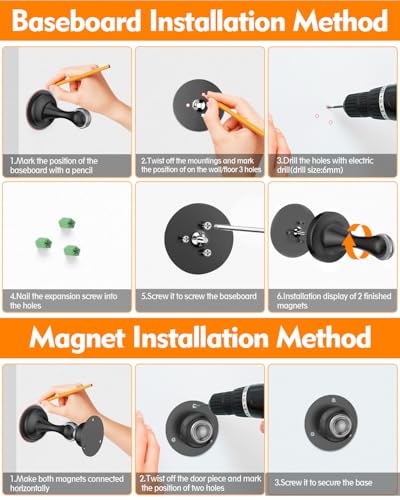 Baseboard Installation Method

1.Mark the position of the baseboard with a pencil

2.Twist off the mountings and mark the position of on the wall/floor 3 holes

3.Drill the holes with electric drill(drill size:6mm)

4.Nail the expansion screw into the holes

5.Screw it to screw the baseboard

6.Installation display of 2 finished magnets

Magnet Installation Method

1.Make both magnets connected horizontally

2.Twist off the door piece and mark the position of two holes

3.Screw it to secure the base