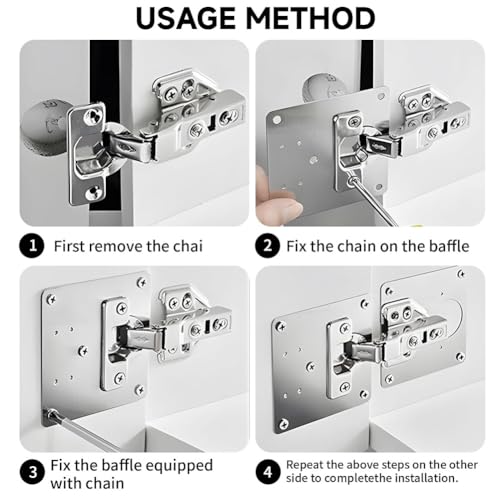 USAGE METHOD

1 First remove the chai

2 Fix the chain on the baffle

3 Fix the baffle equipped with chain

4 Repeat the above steps on the other side to completethe installation.