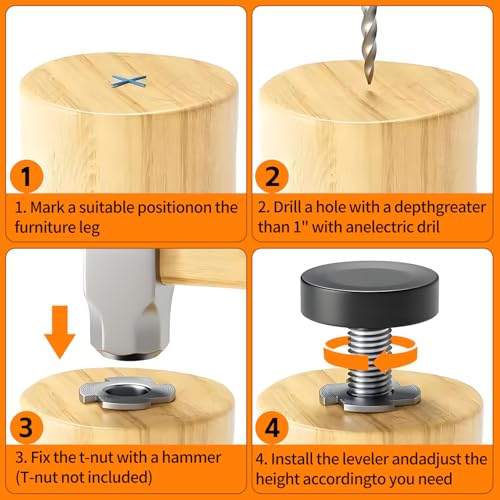 1

1. Mark a suitable positionon the furniture leg

2

2. Drill a hole with a depthgreater than 1" with anelectric dril

3

3. Fix the t-nut with a hammer (T-nut not included)

4

4. Install the leveler andadjust the height accordingto you need