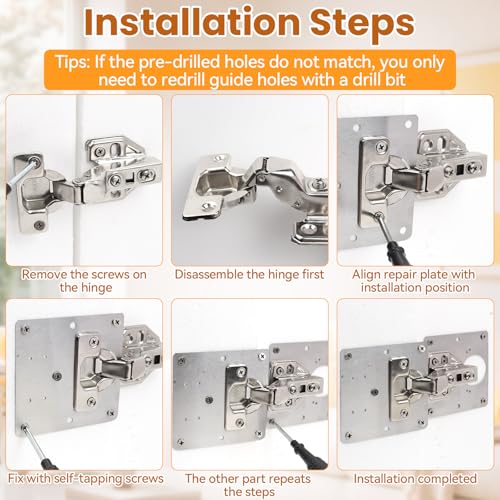 Installation Steps

Tips: If the pre-drilled holes do not match, you only need to redrill guide holes with a drill bit

Remove the screws on the hinge

Disassemble the hinge first

Align repair plate with installation position

Fix with self-tapping screws

The other part repeats the steps

Installation completed