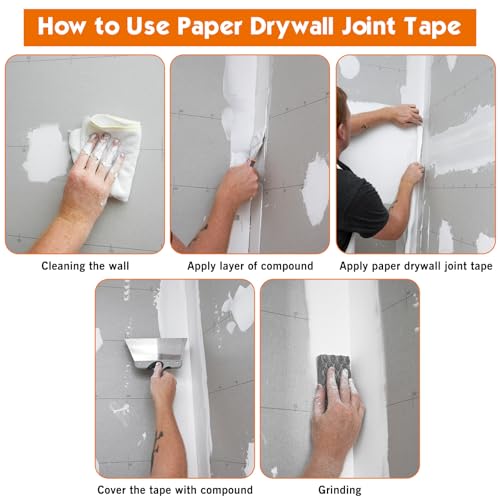 How to Use Paper Drywall Joint Tape

Cleaning the wall

Apply layer of compound

Apply paper drywall joint tape

Cover the tape with compound

Grinding