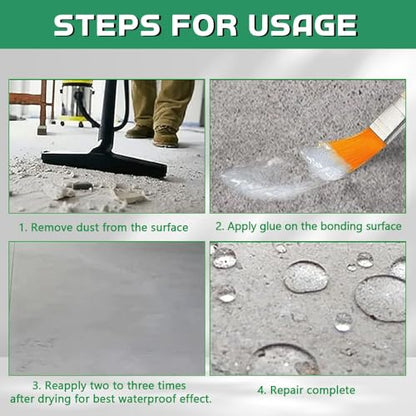 STEPS FOR USAGE

1. Remove dust from the surface

2. Apply glue on the bonding surface

3. Reapply two to three times after drying for best waterproof effect.

4. Repair complete