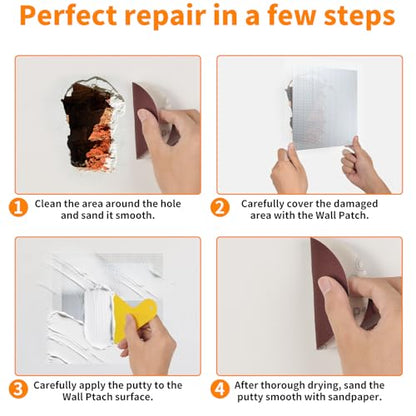 Perfect repair in a few steps

1 Clean the area around the hole and sand it smooth.

2 Carefully cover the damaged area with the Wall Patch.

3 Carefully apply the putty to the Wall Ptach surface.

4 After thorough drying, sand the putty smooth with sandpaper.