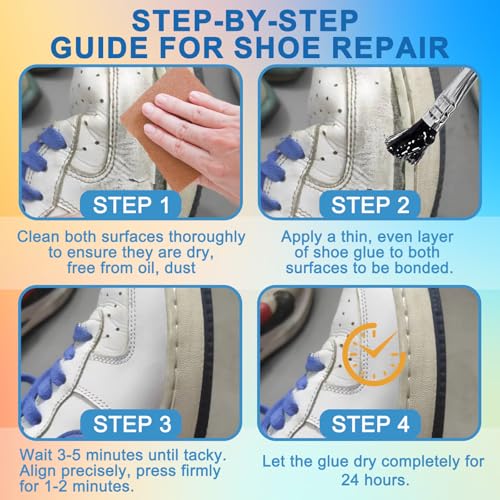 STEP-BY-STEP
GUIDE FOR SHOE REPAIR

STEP 1

Clean both surfaces thoroughly to ensure they are dry, free from oil, dust

STEP 2

Apply a thin, even layer of shoe glue to both surfaces to be bonded.

STEP 3

Wait 3-5 minutes until tacky. Align precisely, press firmly for 1-2 minutes.

STEP 4

Let the glue dry completely for 24 hours.