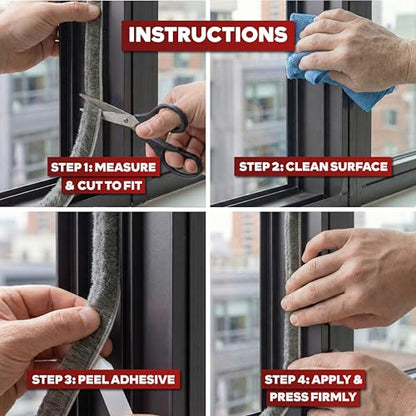 INSTRUCTIONS

STEP 1: MEASURE & CUT TO FIT

STEP 2: CLEAN SURFACE

STEP 3: PEEL ADHESIVE

STEP 4: APPLY & PRESS FIRMLY