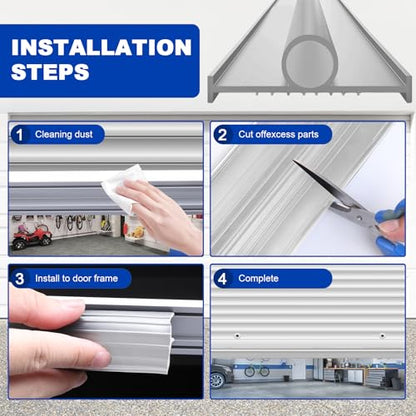 INSTALLATION STEPS

1 Cleaning dust

2 Cut offexcess parts

3 Install to door frame

4 Complete