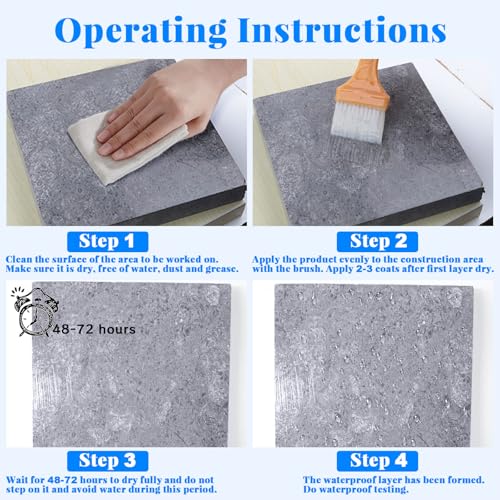 Operating Instructions

Step 1
Clean the surface of the area to be worked on. Make sure it is dry, free of water, dust and grease.

Step 2
Apply the product evenly to the construction area with the brush. Apply 2-3 coats after first layer dry.

48-72 hours

Step 3
Wait for 48-72 hours to dry fully and do not step on it and avoid water during this period.

Step 4
The waterproof layer has been formed. Do waterproof testing.