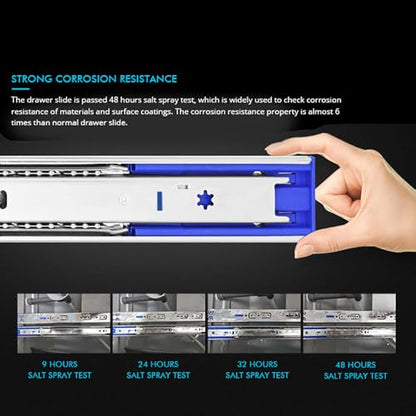 STRONG CORROSION RESISTANCE

The drawer slide is passed 48 hours salt spray test, which is widely used to check corrosion resistance of materials and surface coatings. The corrosion resistance property is almost 6 times than normal drawer slide.

9 HOURS
SALT SPRAY TEST

24 HOURS
SALT SPRAY TEST

32 HOURS
SALT SPRAY TEST

48 HOURS
SALT SPRAY TEST