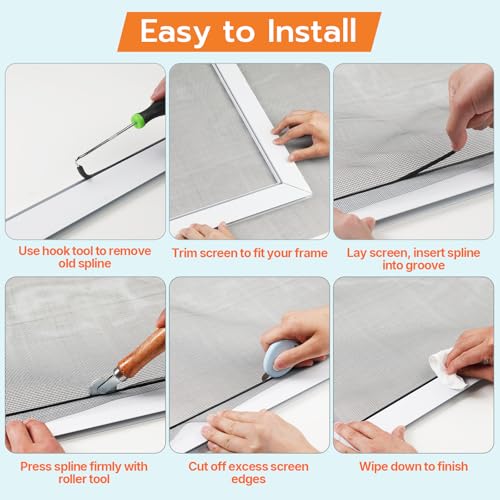 Easy to Install

Use hook tool to remove old spline

Trim screen to fit your frame

Lay screen, insert spline into groove

Press spline firmly with roller tool

Cut off excess screen edges

Wipe down to finish