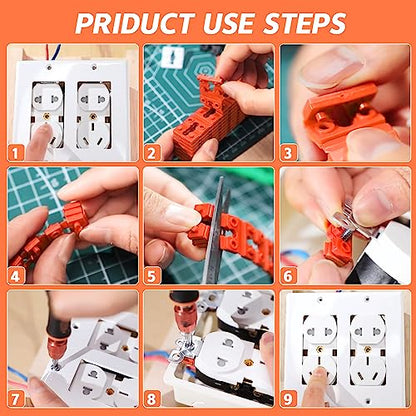 PRIDUCT USE STEPS

1

2

3

4

5

6

7

8

9