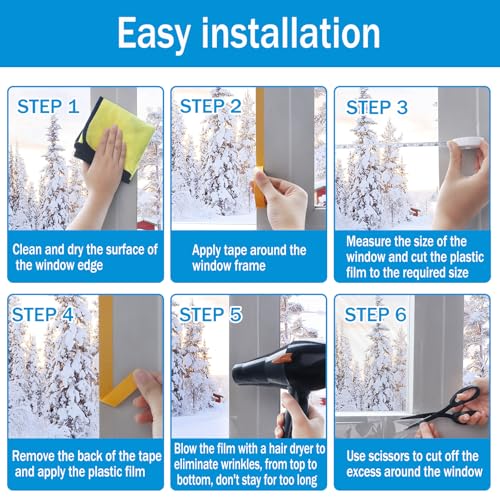 Easy installation

STEP 1

Clean and dry the surface of the window edge

STEP 2

Apply tape around the window frame

STEP 3

Measure the size of the window and cut the plastic film to the required size

STEP 4

Remove the back of the tape and apply the plastic film

STEP 5

Blow the film with a hair dryer to eliminate wrinkles, from top to bottom, don't stay for too long

STEP 6

Use scissors to cut off the excess around the window