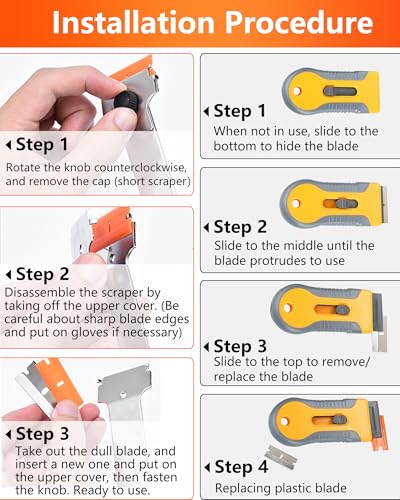 Installation Procedure

Step 1
Rotate the knob counterclockwise, and remove the cap (short scraper)

Step 2
Disassemble the scraper by taking off the upper cover. (Be careful about sharp blade edges and put on gloves if necessary)

Step 3
Take out the dull blade, and insert a new one and put on the upper cover, then fasten the knob. Ready to use.

Step 1
When not in use, slide to the bottom to hide the blade

Step 2
Slide to the middle until the blade protrudes to use

Step 3
Slide to the top to remove/ replace the blade

Step 4
Replacing plastic blade