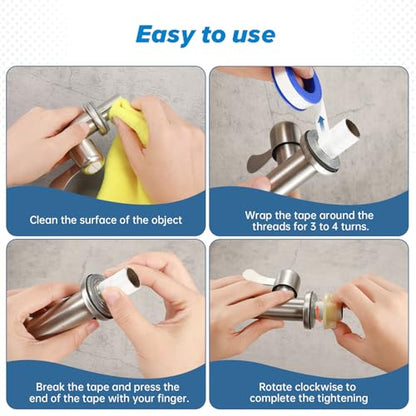 Easy to use

Clean the surface of the object

Wrap the tape around the threads for 3 to 4 turns.

Break the tape and press the end of the tape with your finger.

Rotate clockwise to complete the tightening