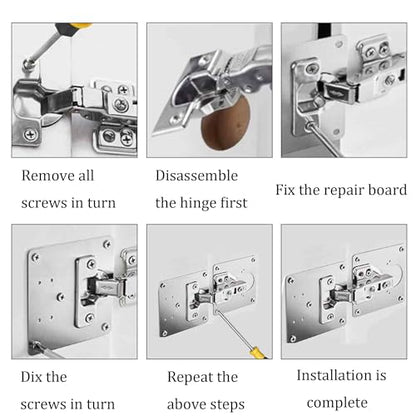 Remove all screws in turn

Disassemble the hinge first

Fix the repair board

Dix the screws in turn

Repeat the above steps

Installation is complete