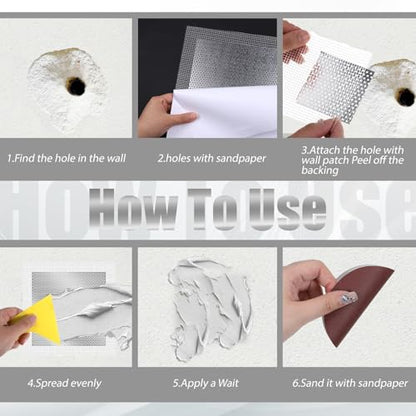 1.Find the hole in the wall

2.holes with sandpaper

3.Attach the hole with wall patch Peel off the backing

How To Use

4.Spread evenly

5.Apply a Wait

6.Sand it with sandpaper