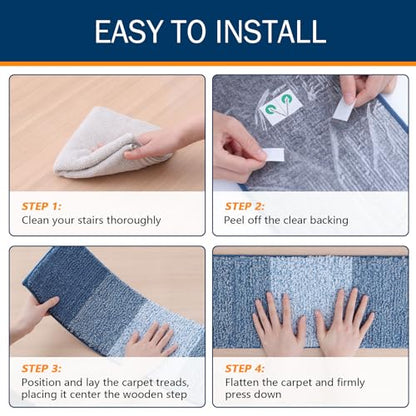 EASY TO INSTALL

STEP 1:
Clean your stairs thoroughly

STEP 2:
Peel off the clear backing

STEP 3:
Position and lay the carpet treads, placing it center the wooden step

STEP 4:
Flatten the carpet and firmly press down