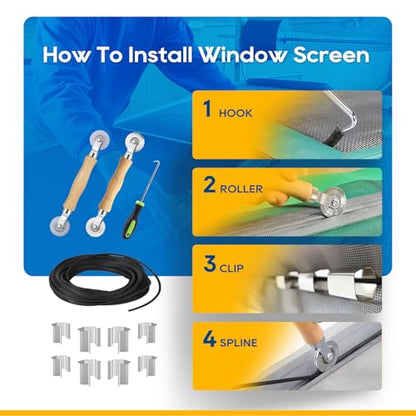 How To Install Window Screen

1 HOOK

2 ROLLER

3 CLIP

4 SPLINE