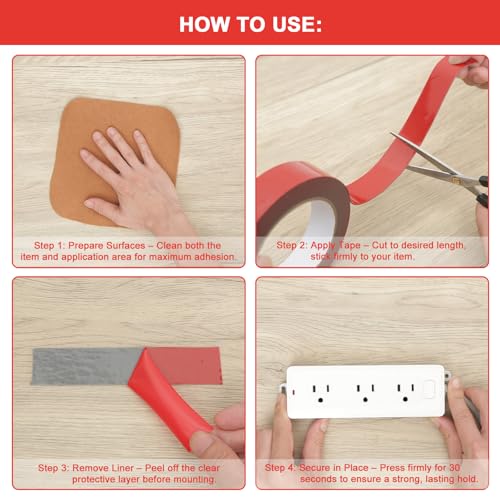 HOW TO USE:

Step 1: Prepare Surfaces – Clean both the item and application area for maximum adhesion.

Step 2: Apply Tape – Cut to desired length, stick firmly to your item.

Step 3: Remove Liner – Peel off the clear protective layer before mounting.

Step 4: Secure in Place – Press firmly for 30 seconds to ensure a strong, lasting hold.