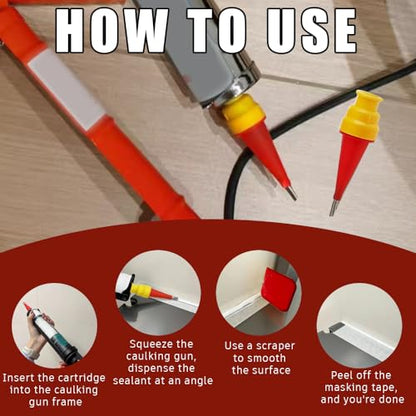 HOW TO USE

Insert the cartridge into the caulking gun frame

Squeeze the caulking gun, dispense the sealant at an angle

Use a scraper to smooth the surface

Peel off the masking tape, and you're done