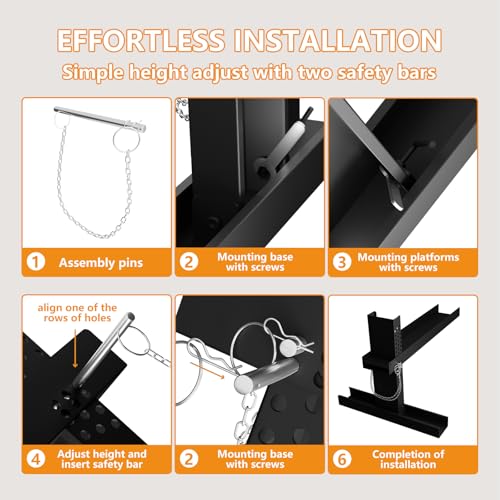 EFFORTLESS INSTALLATION
Simple height adjust with two safety bars

1 Assembly pins

2 Mounting base with screws

3 Mounting platforms with screws

align one of the rows of holes

4 Adjust height and insert safety bar

2 Mounting base with screws

6 Completion of installation