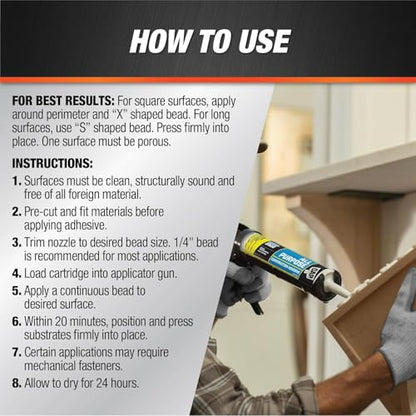 HOW TO USE

FOR BEST RESULTS: For square surfaces, apply around perimeter and "X" shaped bead. For long surfaces, use "S" shaped bead. Press firmly into place. One surface must be porous.

INSTRUCTIONS:

1. Surfaces must be clean, structurally sound and free of all foreign material.
2. Pre-cut and fit materials before applying adhesive.
3. Trim nozzle to desired bead size. 1/4" bead is recommended for most applications.
4. Load cartridge into applicator gun.
5. Apply a continuous bead to desired surface.
6. Within 20 minutes, position and press substrates firmly into place.
7. Certain applications may require mechanical fasteners.
8. Allow to dry for 24 hours.

ALL PURPOSE

DAP