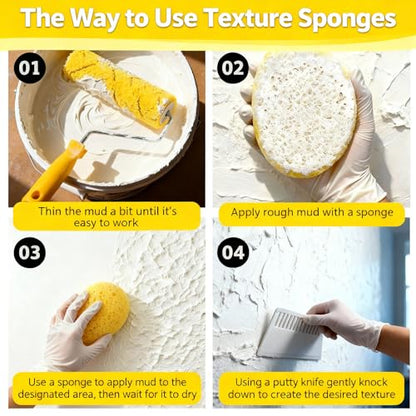 The Way to Use Texture Sponges

01

Thin the mud a bit until it's easy to work

02

Apply rough mud with a sponge

03

Use a sponge to apply mud to the designated area, then wait for it to dry

04

Using a putty knife gently knock down to create the desired texture