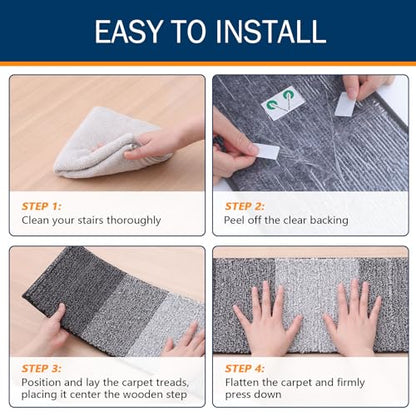 EASY TO INSTALL

STEP 1:
Clean your stairs thoroughly

STEP 2:
Peel off the clear backing

STEP 3:
Position and lay the carpet treads, placing it center the wooden step

STEP 4:
Flatten the carpet and firmly press down