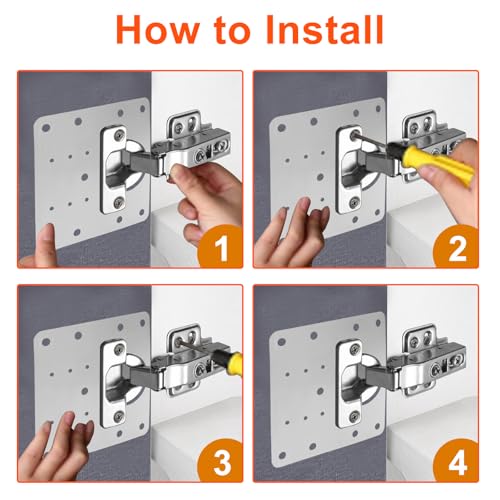 How to Install

1

2

3

4