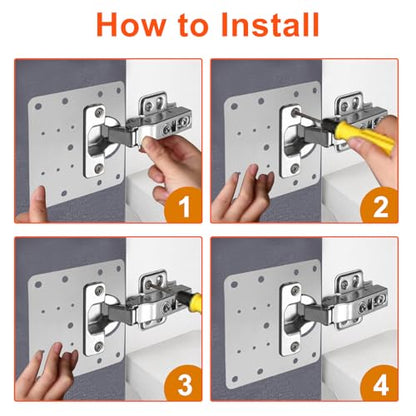 How to Install

1

2

3

4