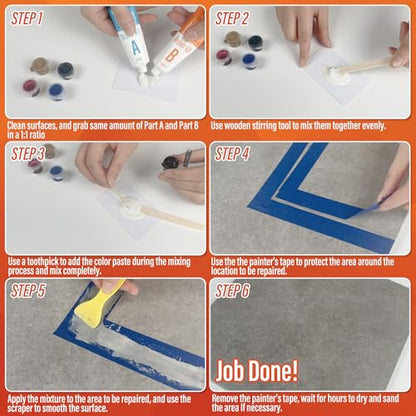 STEP 1

A

B

Clean surfaces, and grab same amount of Part A and Part B in a 1:1 ratio

STEP 2

Use wooden stirring tool to mix them together evenly.

STEP 3

Use a toothpick to add the color paste during the mixing process and mix completely.

STEP 4

Use the the painter's tape to protect the area around the location to be repaired.

STEP 5

Apply the mixture to the area to be repaired, and use the scraper to smooth the surface.

STEP 6

Job Done!

Remove the painter's tape, wait for hours to dry and sand the area if necessary.