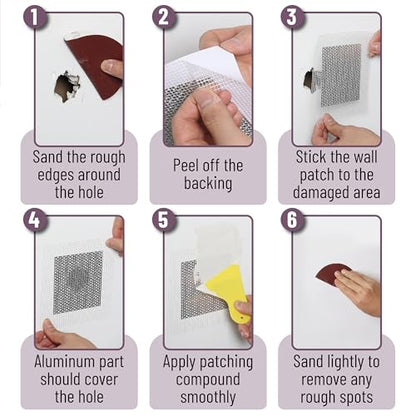 1
Sand the rough edges around the hole

2
Peel off the backing

3
Stick the wall patch to the damaged area

4
Aluminum part should cover the hole

5
Apply patching compound smoothly

6
Sand lightly to remove any rough spots