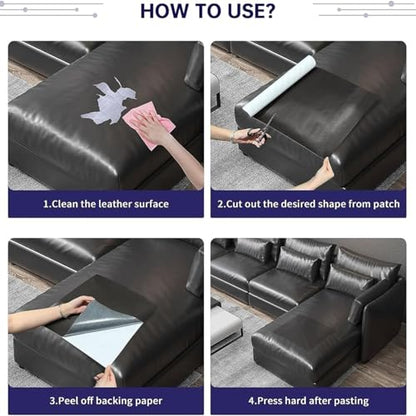 HOW TO USE?

1.Clean the leather surface

2.Cut out the desired shape from patch

3.Peel off backing paper

4.Press hard after pasting