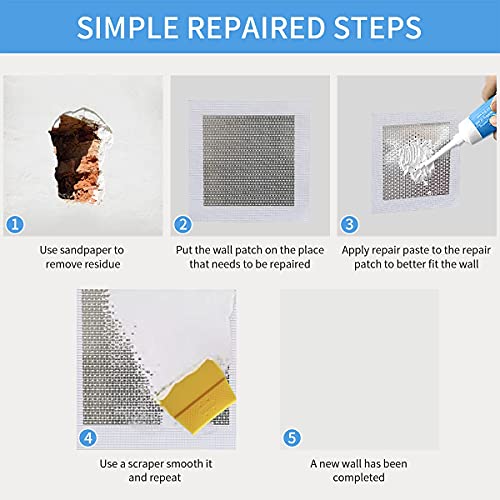 SIMPLE REPAIRED STEPS

1

Use sandpaper to remove residue

2

Put the wall patch on the place that needs to be repaired

3

Apply repair paste to the repair patch to better fit the wall

4

Use a scraper smooth it and repeat

5

A new wall has been completed