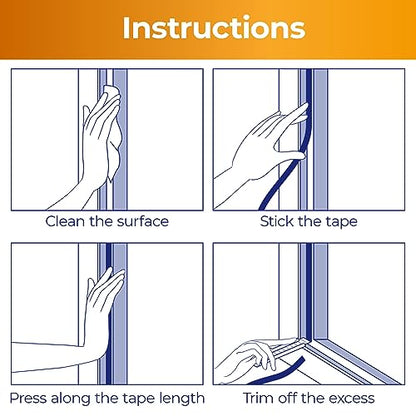 Instructions

Clean the surface

Stick the tape

Press along the tape length

Trim off the excess