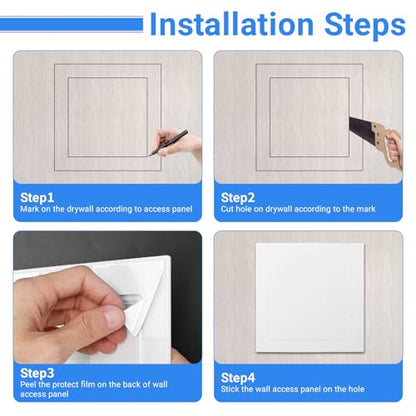 Installation Steps

Step1
Mark on the drywall according to access panel

Step2
Cut hole on drywall according to the mark

Step3
Peel the protect film on the back of wall access panel

Step4
Stick the wall access panel on the hole