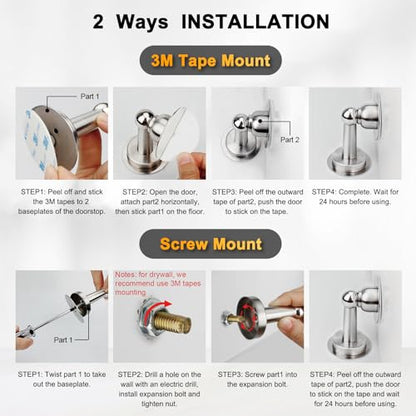 2 Ways INSTALLATION

3M Tape Mount

Part 1

Part 2

STEP1: Peel off and stick the 3M tapes to 2 baseplates of the doorstop.

STEP2: Open the door, attach part2 horizontally, then stick part1 on the floor.

STEP3: Peel off the outward tape of part2, push the door to stick on the tape.

STEP4: Complete. Wait for 24 hours before using.

Screw Mount

Part 1

Notes: for drywall, we recommend use 3M tapes mounting

STEP1: Twist part 1 to take out the baseplate.

STEP2: Drill a hole on the wall with an electric drill, install expansion bolt and tighten nut.

STEP3: Screw part1 into the expansion bolt.

STEP4: Peel off the outward tape of part2, push the door to stick on the tape and wait for 24 hours before using.