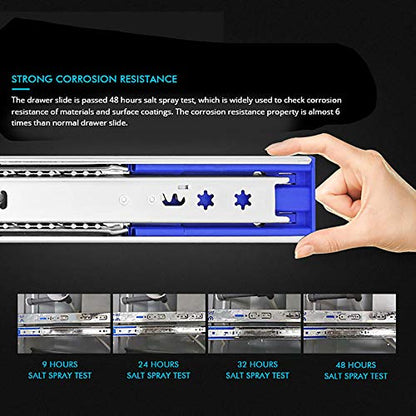 STRONG CORROSION RESISTANCE

The drawer slide is passed 48 hours salt spray test, which is widely used to check corrosion resistance of materials and surface coatings. The corrosion resistance property is almost 6 times than normal drawer slide.

9 HOURS
SALT SPRAY TEST

24 HOURS
SALT SPRAY TEST

32 HOURS
SALT SPRAY TEST

48 HOURS
SALT SPRAY TEST