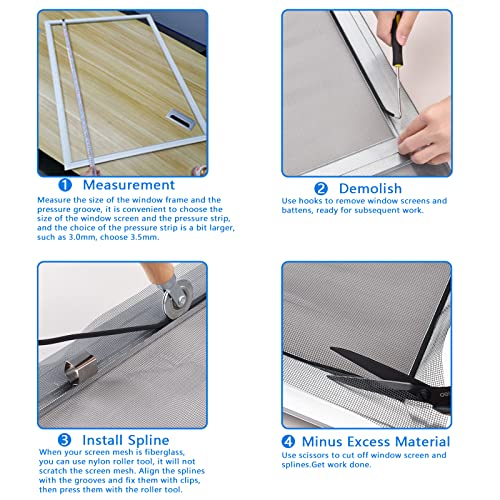 1 Measurement
Measure the size of the window frame and the pressure groove, it is convenient to choose the size of the window screen and the pressure strip, and the choice of the pressure strip is a bit larger, such as 3.0mm, choose 3.5mm.

2 Demolish
Use hooks to remove window screens and battens, ready for subsequent work.

3 Install Spline
When your screen mesh is fiberglass, you can use nylon roller tool, it will not scratch the screen mesh. Align the splines with the grooves and fix them with clips, then press them with the roller tool.

4 Minus Excess Material
Use scissors to cut off window screen and splines.Get work done.