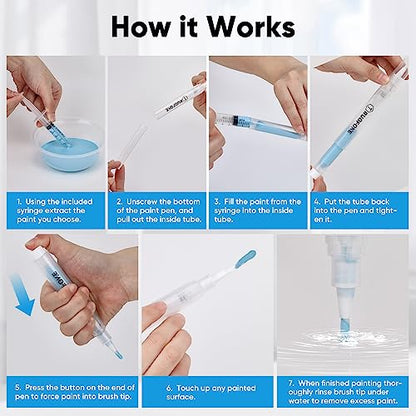 How it Works

1. Using the included syringe extract the paint you choose.

2. Unscrew the bottom of the paint pen, and pull out the inside tube.

3. Fill the paint from the syringe into the inside tube.

4. Put the tube back into the pen and tighten it.

5. Press the button on the end of pen to force paint into brush tip.

6. Touch up any painted surface.

7. When finished painting thoroughly rinse brush tip under water to remove excess paint.