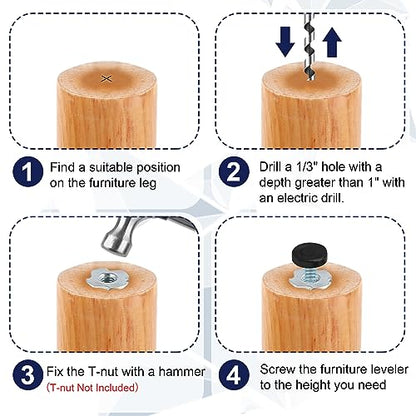 1 Find a suitable position on the furniture leg

2 Drill a 1/3" hole with a depth greater than 1" with an electric drill.

3 Fix the T-nut with a hammer
(T-nut Not Included)

4 Screw the furniture leveler to the height you need