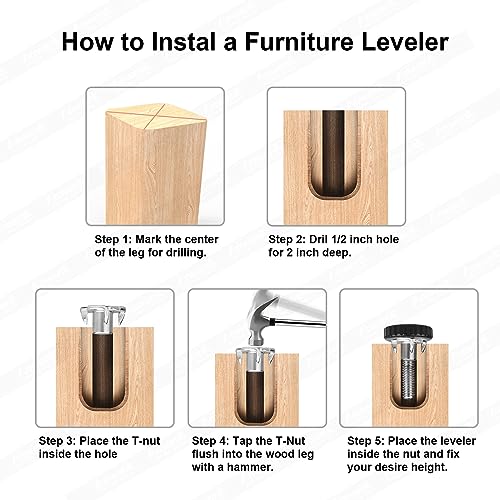 How to Instal a Furniture Leveler

Step 1: Mark the center of the leg for drilling.

Step 2: Dril 1/2 inch hole for 2 inch deep.

Step 3: Place the T-nut inside the hole

Step 4: Tap the T-Nut flush into the wood leg with a hammer.

Step 5: Place the leveler inside the nut and fix your desire height.