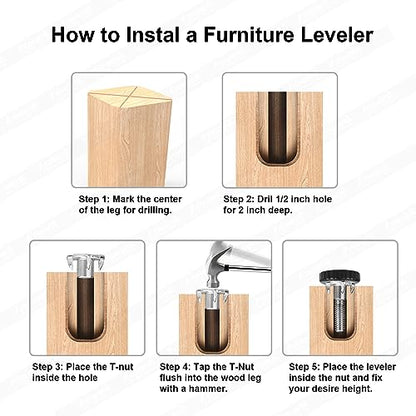 How to Instal a Furniture Leveler

Step 1: Mark the center of the leg for drilling.

Step 2: Dril 1/2 inch hole for 2 inch deep.

Step 3: Place the T-nut inside the hole

Step 4: Tap the T-Nut flush into the wood leg with a hammer.

Step 5: Place the leveler inside the nut and fix your desire height.