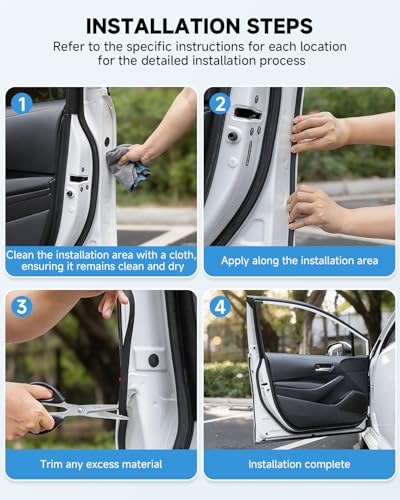 INSTALLATION STEPS
Refer to the specific instructions for each location for the detailed installation process

1
Clean the installation area with a cloth, ensuring it remains clean and dry

2
Apply along the installation area

3
Trim any excess material

4
Installation complete