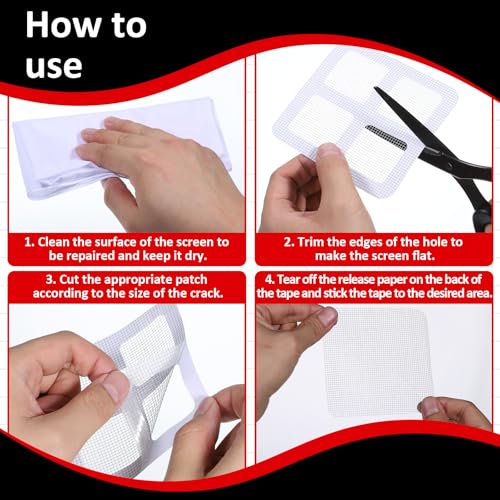 How to use

1. Clean the surface of the screen to be repaired and keep it dry.

2. Trim the edges of the hole to make the screen flat.

3. Cut the appropriate patch according to the size of the crack.

4. Tear off the release paper on the back of the tape and stick the tape to the desired area.