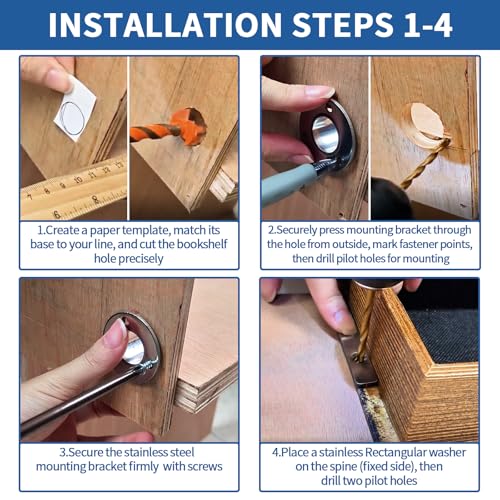 INSTALLATION STEPS 1-4

7 8 9 10 11 12 13
6 7 8

1.Create a paper template, match its base to your line, and cut the bookshelf hole precisely

2.Securely press mounting bracket through the hole from outside, mark fastener points, then drill pilot holes for mounting

3.Secure the stainless steel mounting bracket firmly with screws

4.Place a stainless Rectangular washer on the spine (fixed side), then drill two pilot holes