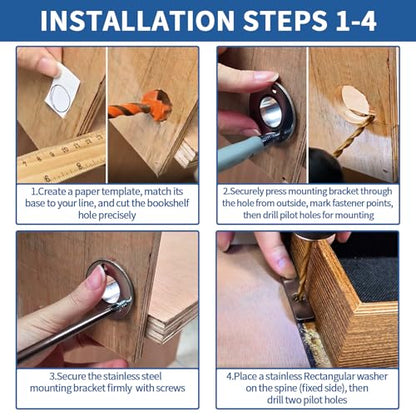 INSTALLATION STEPS 1-4

1.Create a paper template, match its base to your line, and cut the bookshelf hole precisely

2.Securely press mounting bracket through the hole from outside, mark fastener points, then drill pilot holes for mounting

3.Secure the stainless steel mounting bracket firmly with screws

4.Place a stainless Rectangular washer on the spine (fixed side), then drill two pilot holes