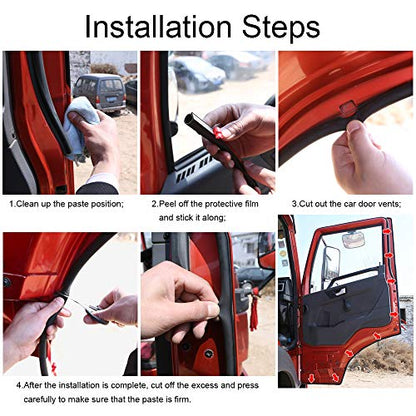 Installation Steps

1.Clean up the paste position;

2.Peel off the protective film and stick it along;

3.Cut out the car door vents;

4.After the installation is complete, cut off the excess and press carefully to make sure that the paste is firm.