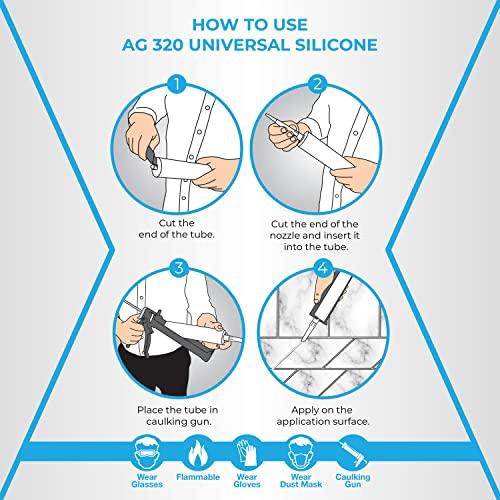 HOW TO USE
AG 320 UNIVERSAL SILICONE

1

Cut the end of the tube.

2

Cut the end of the nozzle and insert it into the tube.

3

Place the tube in caulking gun.

4

Apply on the application surface.

Wear Glasses

Flammable

Wear Gloves

Wear Dust Mask

Caulking Gun