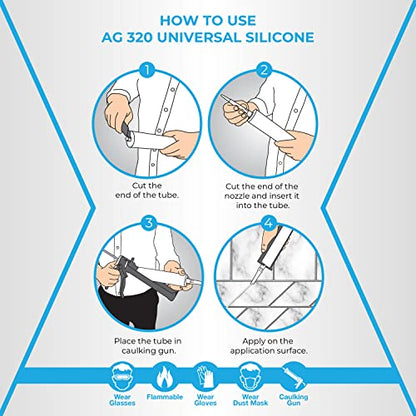 HOW TO USE
AG 320 UNIVERSAL SILICONE

1

Cut the end of the tube.

2

Cut the end of the nozzle and insert it into the tube.

3

Place the tube in caulking gun.

4

Apply on the application surface.

Wear Glasses

Flammable

Wear Gloves

Wear Dust Mask

Caulking Gun